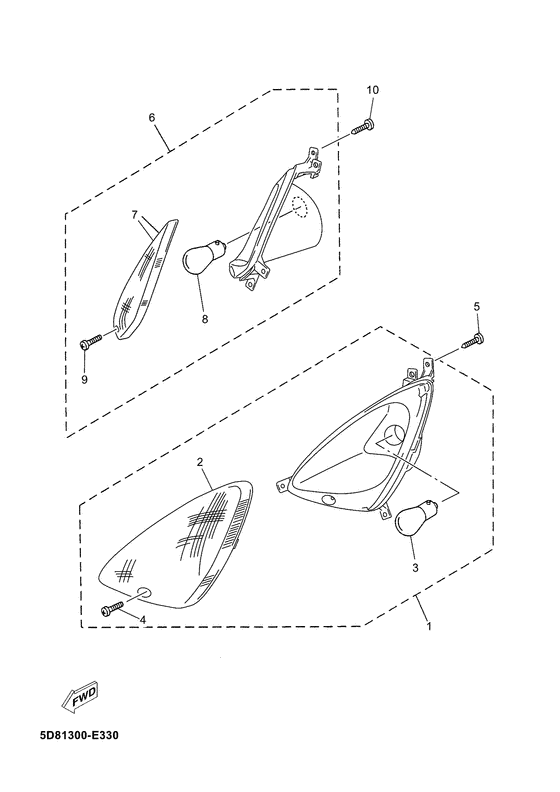 10

6

7

8

9

5

2

3

4

1

FWD

5D81300-E330