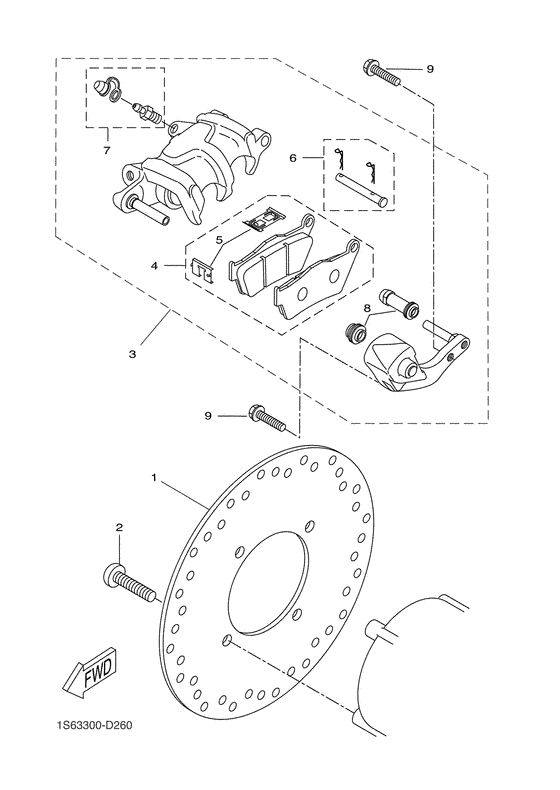 9

7

6

5

4

8

3

9

1

2

FWD

1S63300-D260