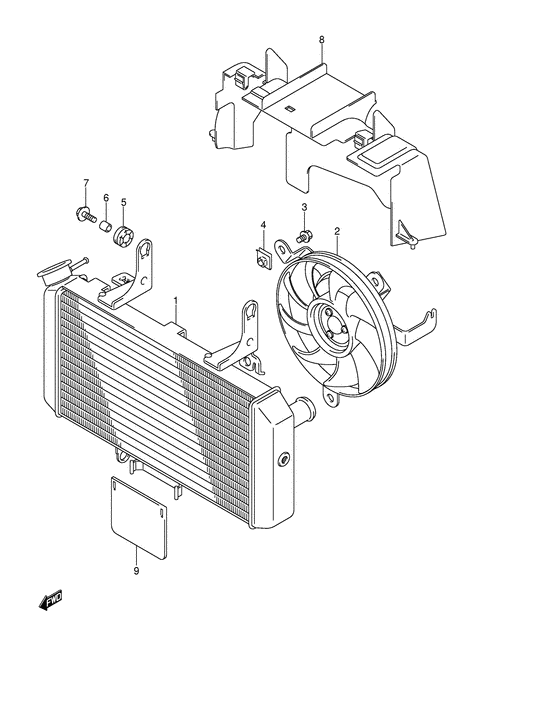 8
7
6
5
4
3
2
1
9
FWD