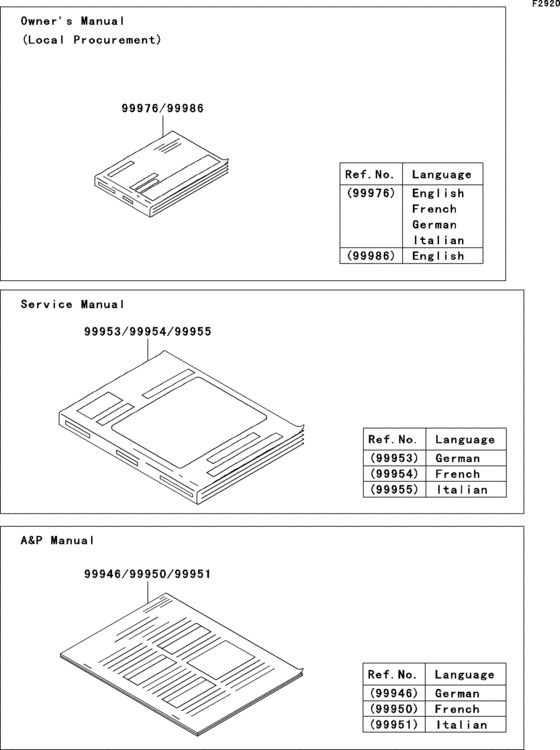 F2920

Owner's Manual
(Local Procurement)

99976/99986

| Ref. No. | Language |
|---|---|
| (99976) | English French German Italian |
| (99986) | English |

Service Manual

99953/99954/99955

| Ref. No. | Language |
|---|---|
| (99953) | German |
| (99954) | French |
| (99955) | Italian |

A&P Manual

99946/99950/99951

| Ref. No. | Language |
|---|---|
| (99946) | German |
| (99950) | French |
| (99951) | Italian |