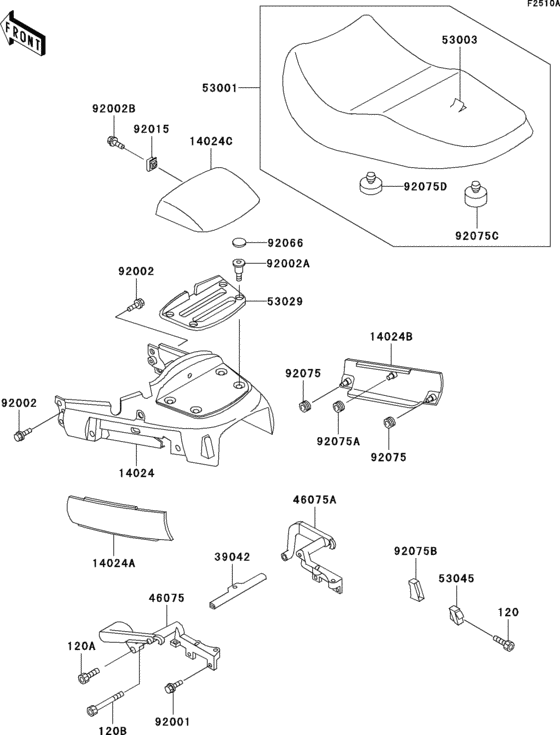 F2510A

FRONT

53003

53001

92002B

92015

14024C

92075D

92075C

92066

92002A

92002

53029

14024B

92075

92002

92075A

92075

14024

46075A

14024A

39042

92075B

53045

46075

120

120A

120B

92001