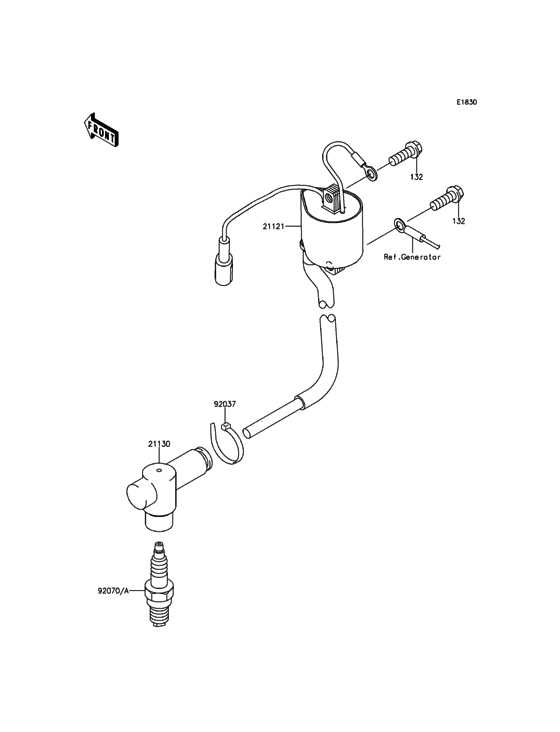 E1830

FRONT

132

132

21121

Ref.Generator

92037

21130

92070/A