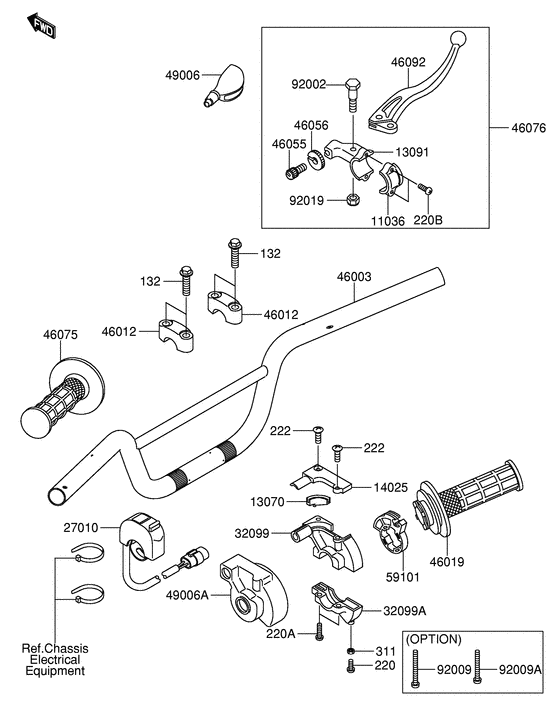 FWD

49006

92002

46092

46056

46055

13091

46076

92019

11036

220B

132

132

46003

46012

46012

46075

222

222

14025

13070

27010

32099

46019

59101

49006A

32099A

220A

311

220

Ref.Chassis Electrical Equipment

(OPTION)

92009

92009A