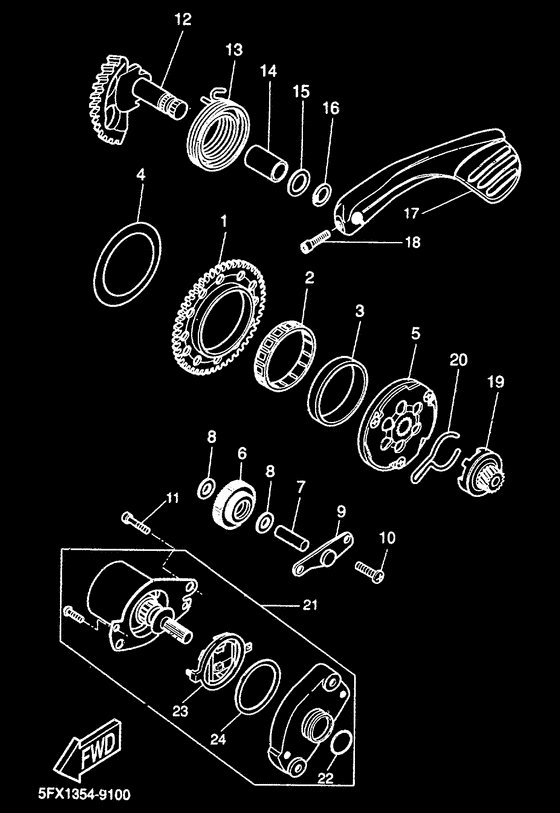 12
13
14
15
16
4
17
18
1
2
3
5
20
19
8
6
8
7
9
11
10
21
23
24
22
FWD
5FX1354-9100