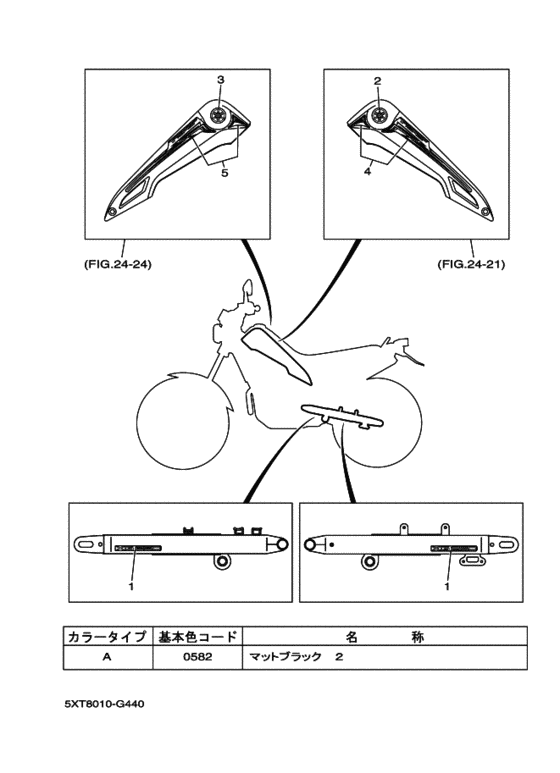 3

5

(FIG.24-24)

2

4

(FIG.24-21)

1

1

| カラータイプ | 基本色コード | 名　　称 |
|---|---|---|
| A | 0582 | マットブラック　2 |

5XT8010-G440