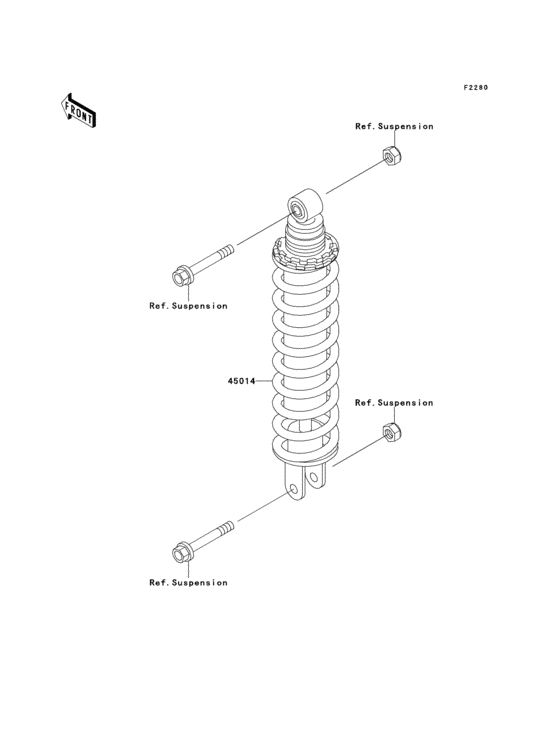 F2280

FRONT

Ref.Suspension

Ref.Suspension

45014

Ref.Suspension

Ref.Suspension