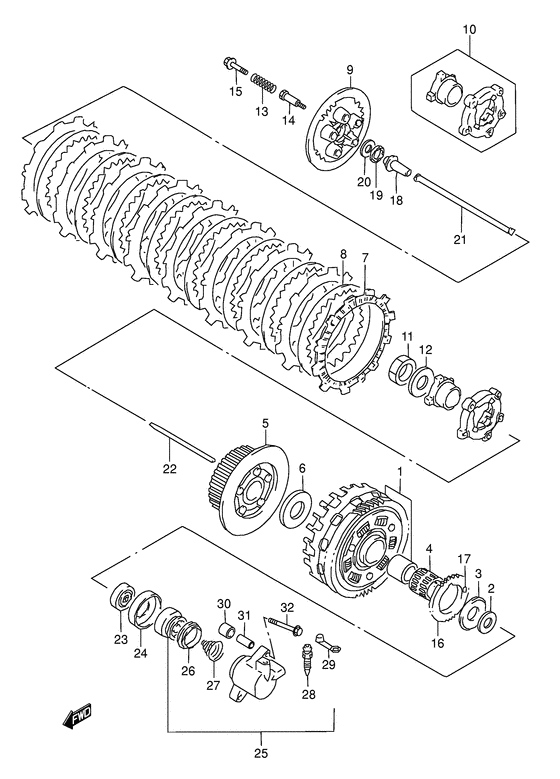 10
15
13
14
9
20
19
18
21
8
7
11
12
22
5
6
1
4
17
3
2
16
30
31
32
23
24
26
27
29
28
FWD
25