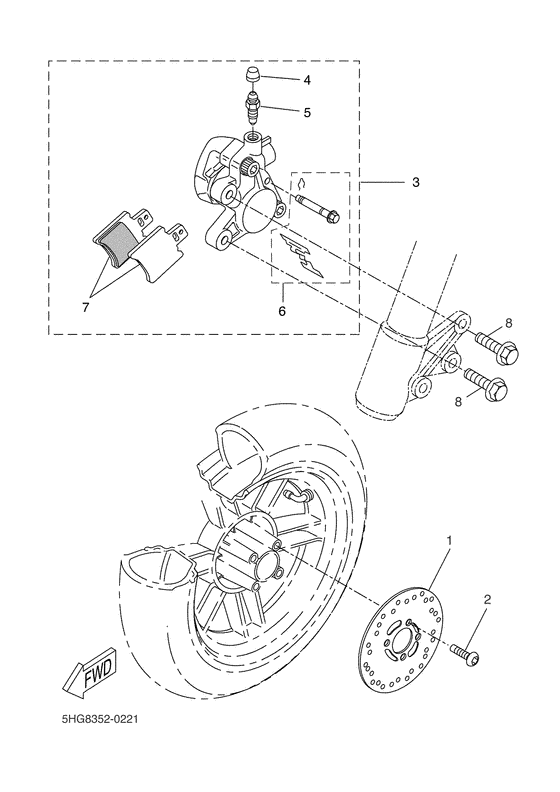 4
5
3
7
6
8
8
1
2
FWD
5HG8352-0221