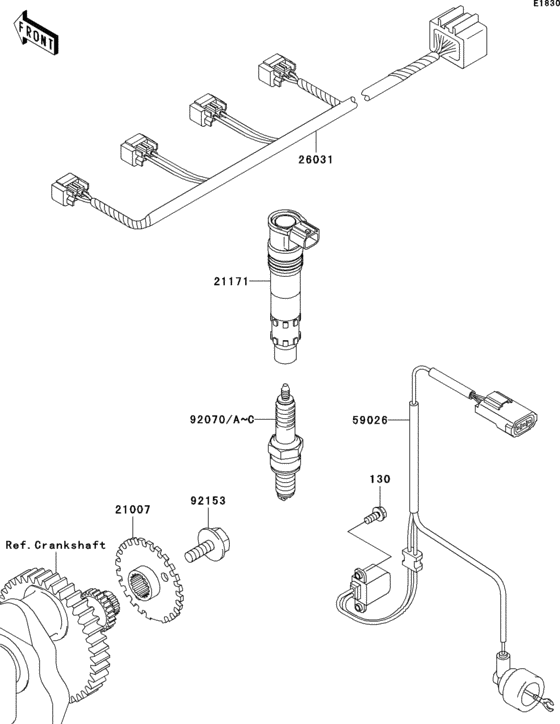 E1830

FRONT

26031

21171

92070/A~C

59026

130

21007

92153

Ref.Crankshaft