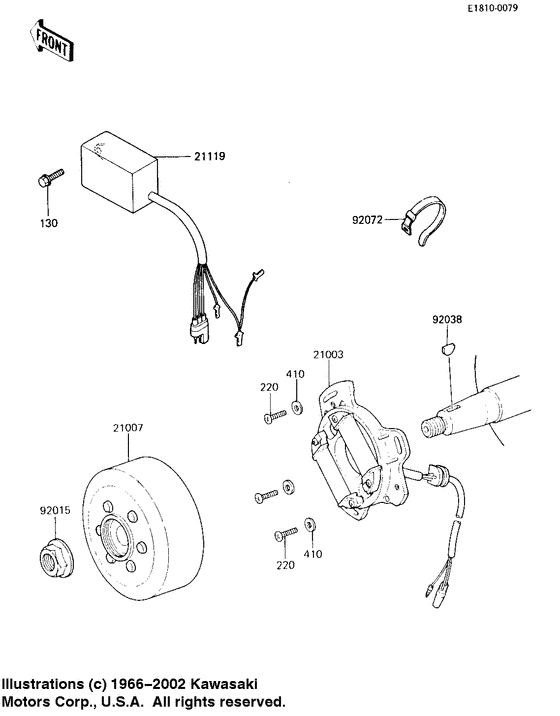 E1810-0079

FRONT

21119

130

92072

92038

21003

220

410

21007

92015

220

410

Illustrations (c) 1966–2002 Kawasaki Motors Corp., U.S.A. All rights reserved.