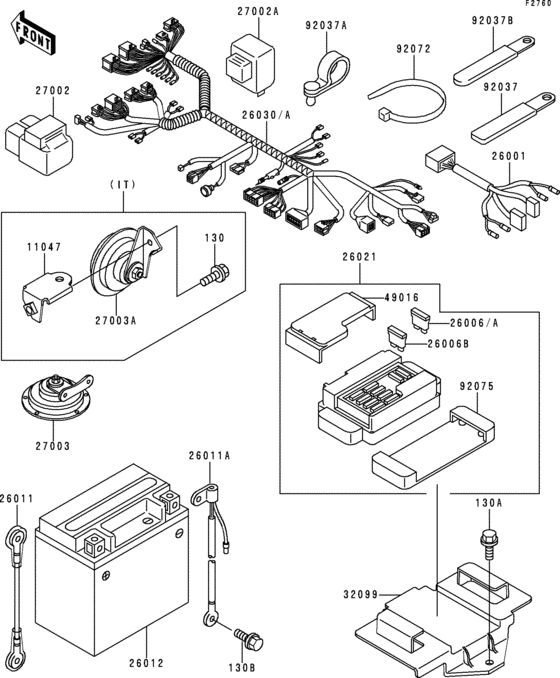 F2760

FRONT

27002A

92037A

92037B

92072

92037

27002

26030/A

26001

(IT)

11047

130

27003A

26021

49016

26006/A

26006B

92075

27003

26011A

26011

130A

32099

26012

130B