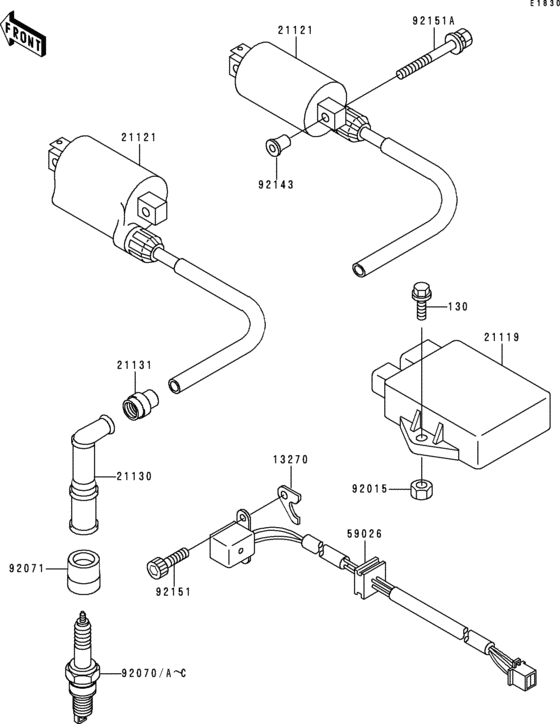 E1830

FRONT

21121

92151A

21121

92143

130

21119

21131

21130

13270

92015

59026

92071

92151

92070/A~C