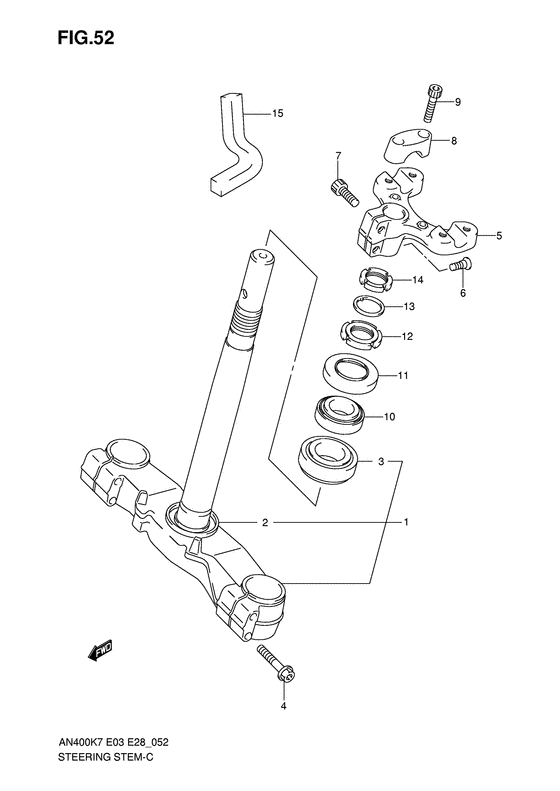 FIG.52

15

9

8

7

5

6

14

13

12

11

10

3

2

1

FWD

4

AN400K7 E03 E28_052
STEERING STEM-C