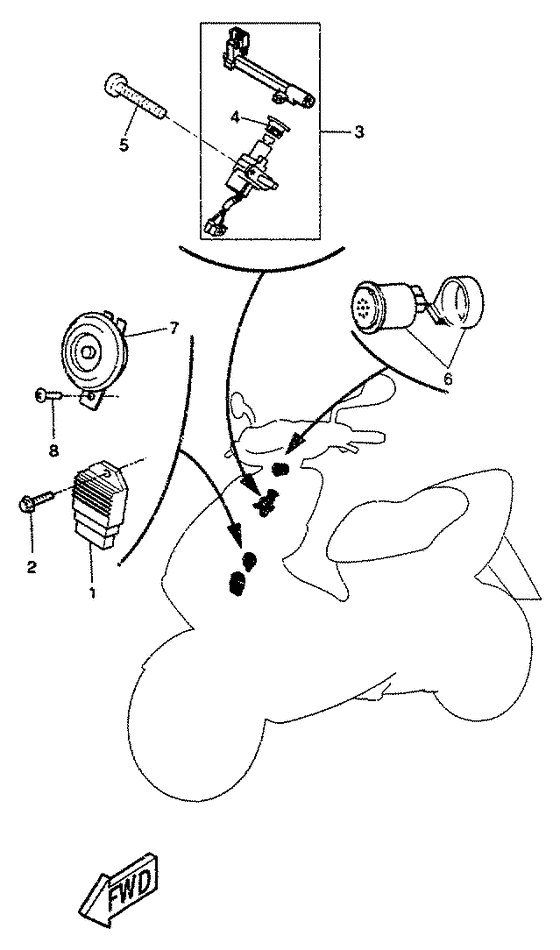 5
4
3
7
6
8
2
1
FWD