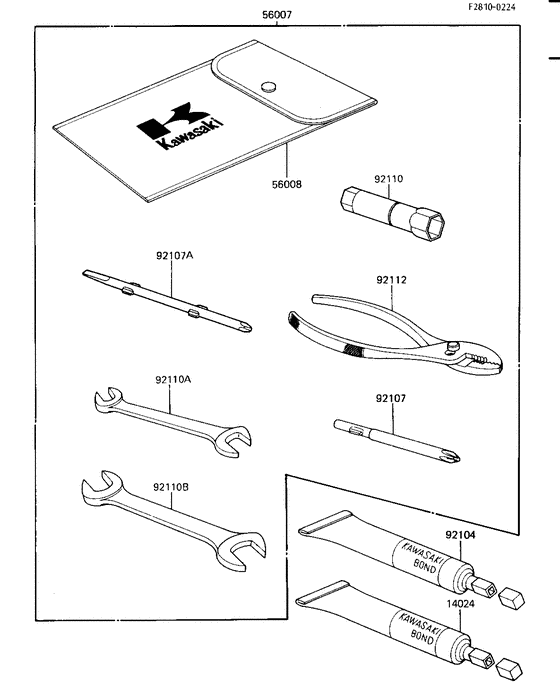 F2810-0224

56007

Kawasaki

56008

92110

92107A

92112

92110A

92107

92110B

92104

KAWASAKI BOND

14024

KAWASAKI BOND