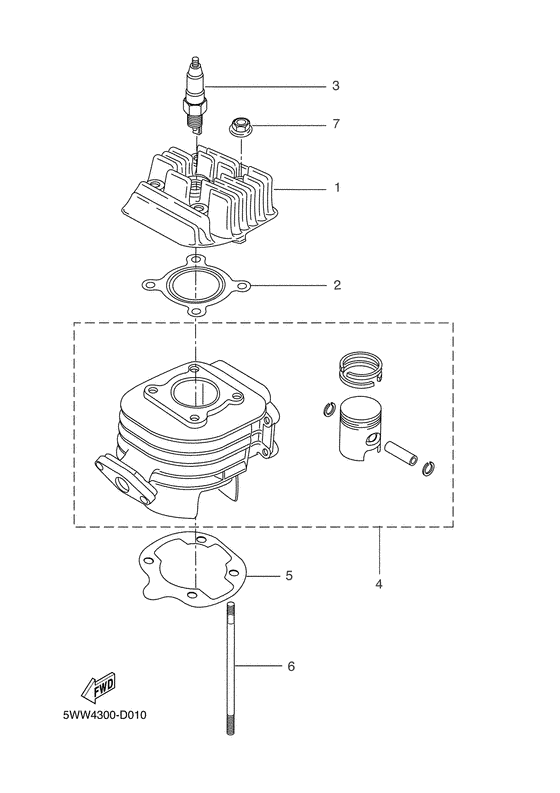 3

7

1

2

4

5

6

FWD

5WW4300-D010