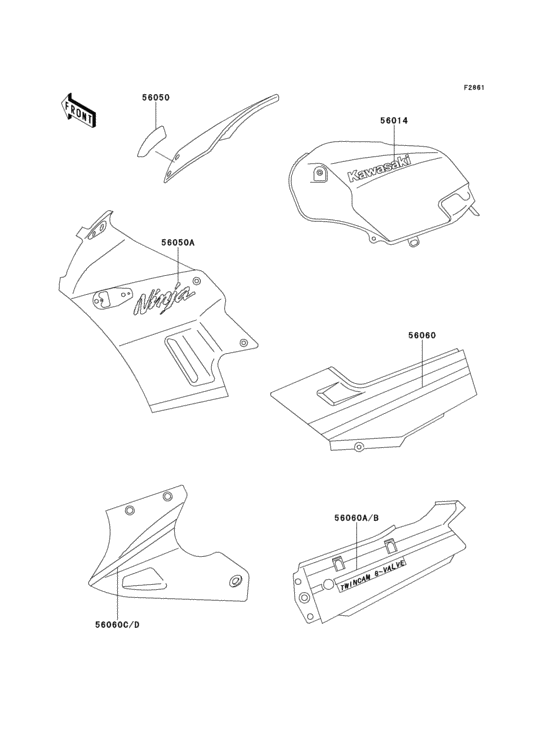 F2861

FRONT

56050

56014

Kawasaki

56050A

Ninja

56060

56060A/B

TWINCAM 8-VALVE

56060C/D