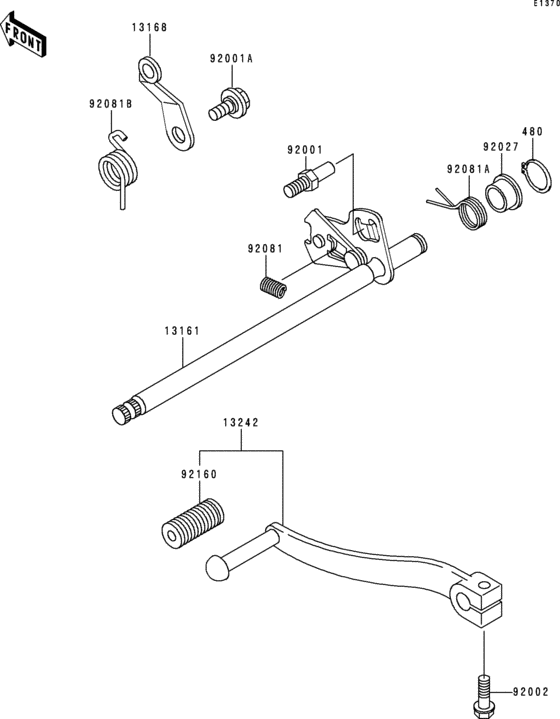 E1370

FRONT

13168

92001A

92081B

92001

480

92027

92081A

92081

13161

13242

92160

92002