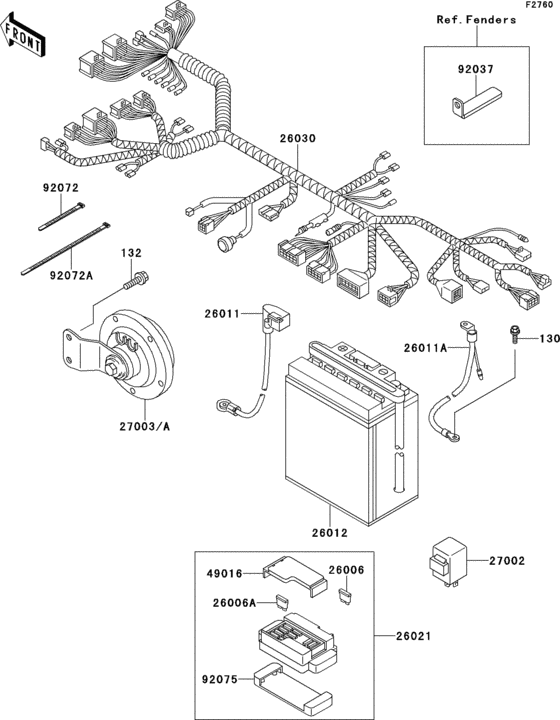 F2760

FRONT

Ref. Fenders

92037

26030

92072

92072A

132

26011

26011A

130

27003/A

26012

27002

49016

26006

26006A

26021

92075