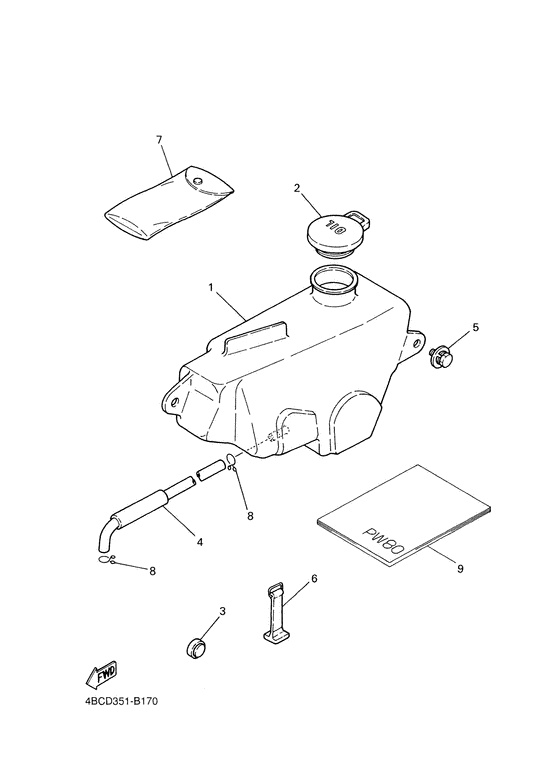 7
2
OIL
1
5
8
4
8
PW80
9
6
3
FWD
4BCD351-B170