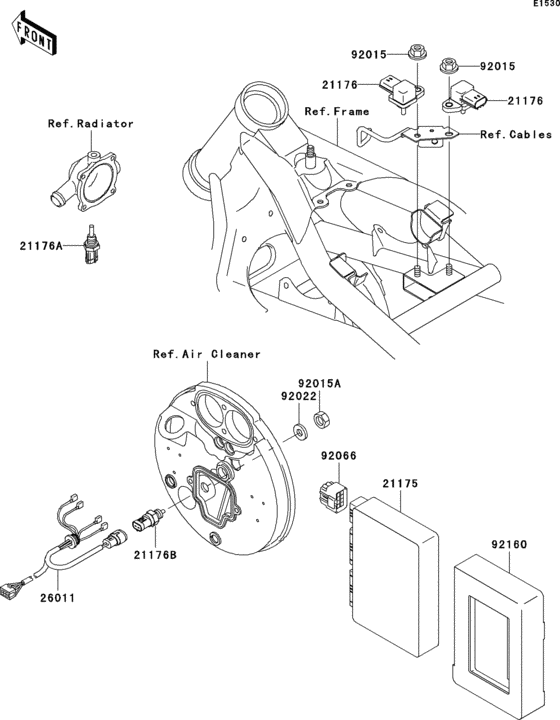 E1530

FRONT

92015

92015

21176

21176

Ref.Frame

Ref.Cables

Ref.Radiator

21176A

Ref.Air Cleaner

92015A

92022

92066

21175

92160

21176B

26011