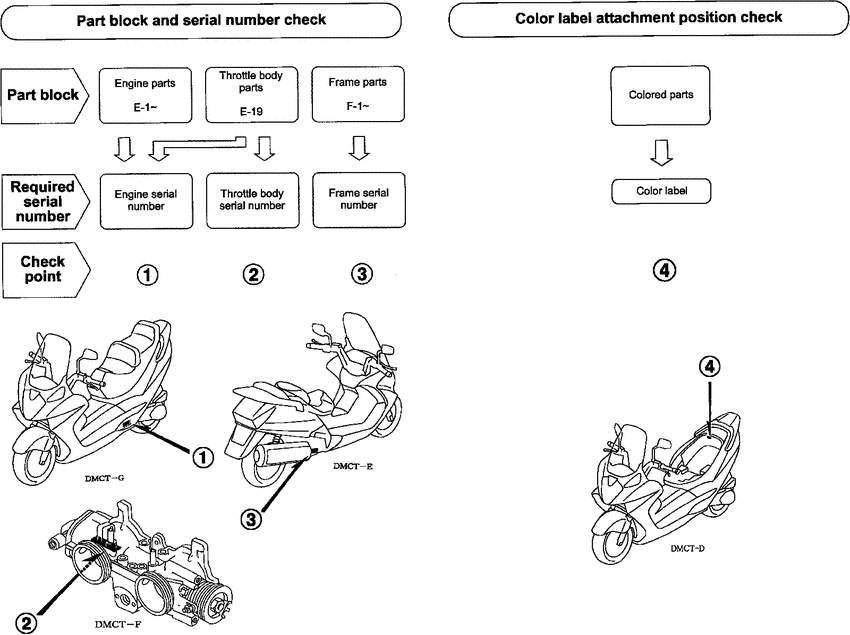 Part block and serial number check

Part block

Engine parts
E-1~

Throttle body parts
E-19

Frame parts
F-1~

Required serial number

Engine serial number

Throttle body serial number

Frame serial number

Check point

①

②

③

①

DMCT-G

DMCT-E

③

②

DMCT-F

Color label attachment position check

Colored parts

Color label

④

④

DMCT-D