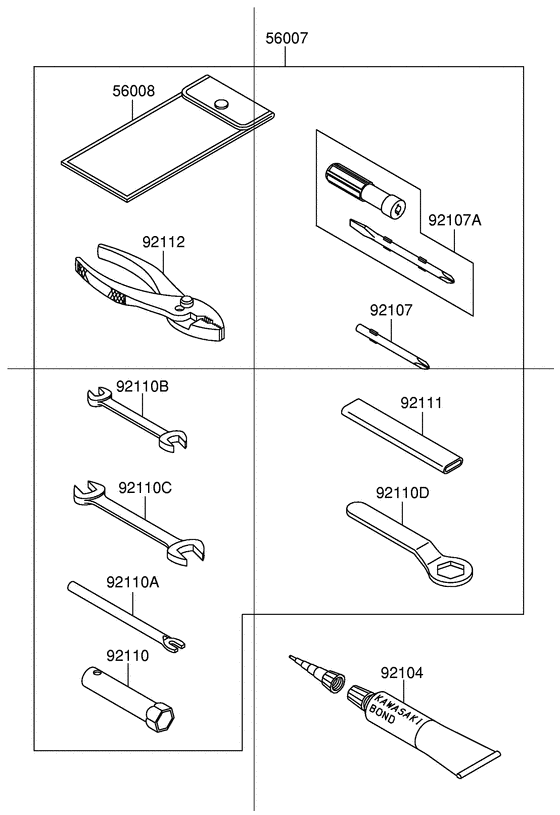 56007

56008

92107A

92112

92107

92110B

92111

92110C

92110D

92110A

92110

92104

KAWASAKI BOND