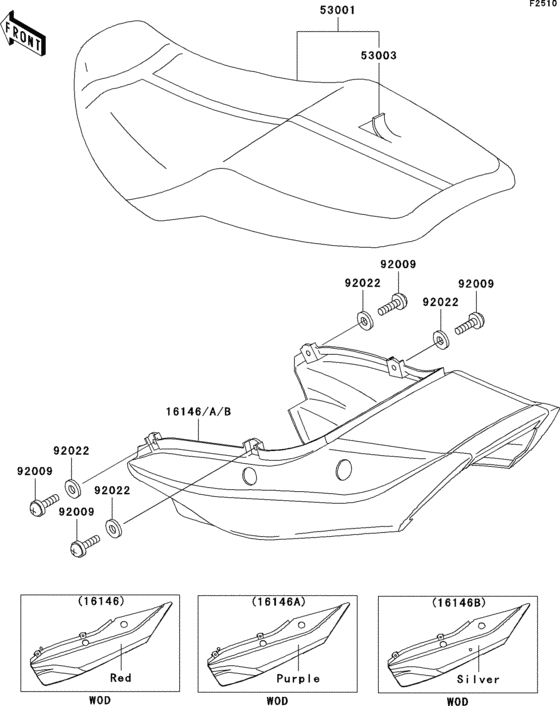 F2510

FRONT

53001

53003

92009

92022

92009

92022

16146/A/B

92022

92009

92022

92009

(16146)

Red

WOD

(16146A)

Purple

WOD

(16146B)

Silver

WOD