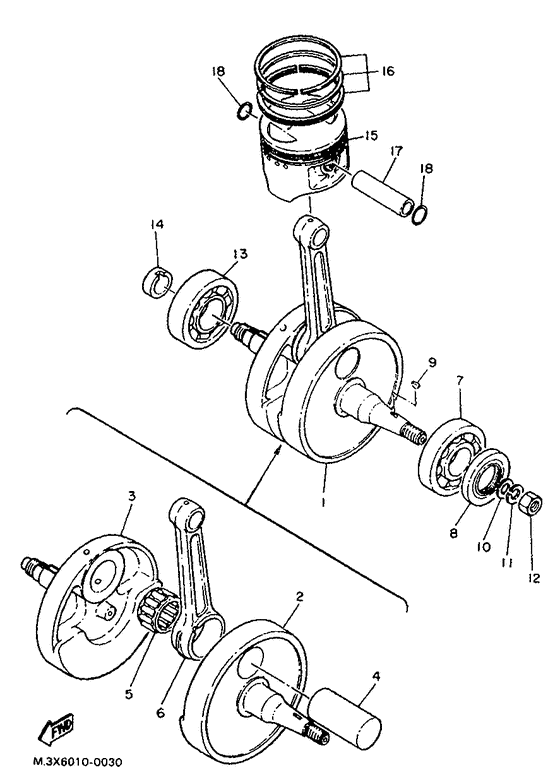 18
16
15
17
18
14
13
9
7
1
8
10
11
12
3
2
4
5
6
FWD
M.3X6010-0030