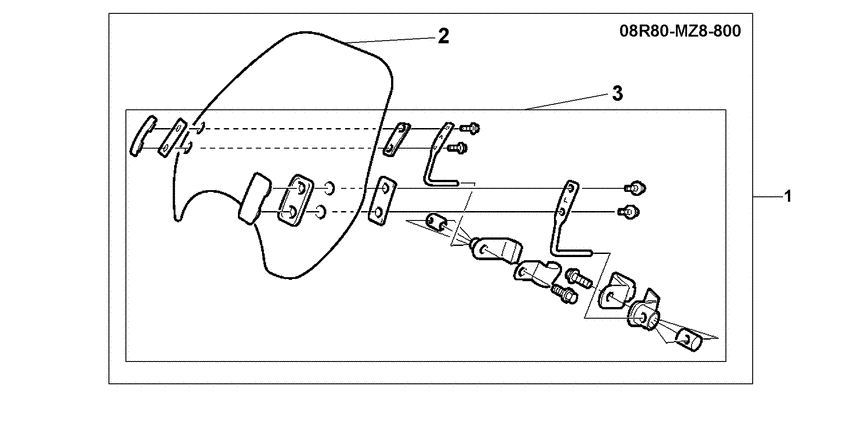 08R80-MZ8-800

2

3

1