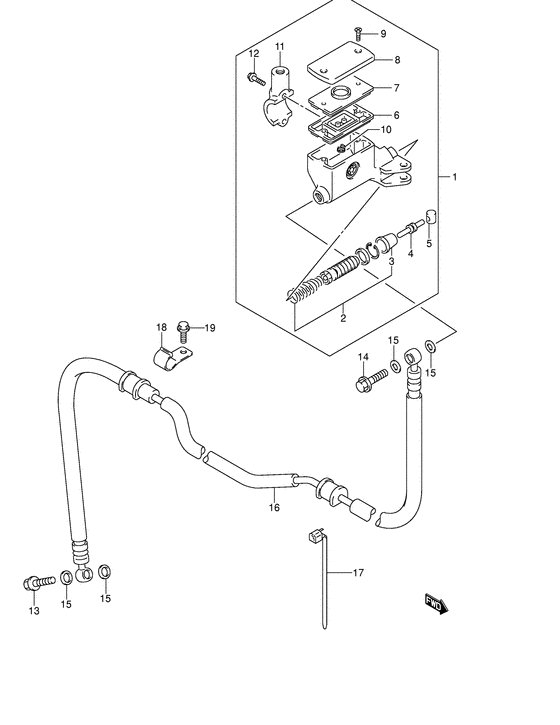 9
12
11
8
7
6
10
1
5
4
3
2
18
19
15
14
15
16
17
13
15
15
FWD