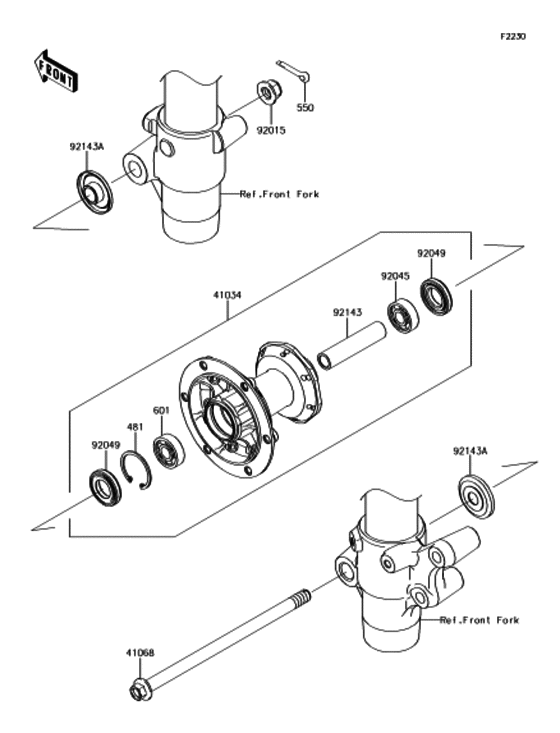 F2230

FRONT

550

92015

92143A

Ref.Front Fork

92049

92045

41034

92143

601

481

92049

92143A

Ref.Front Fork

41068