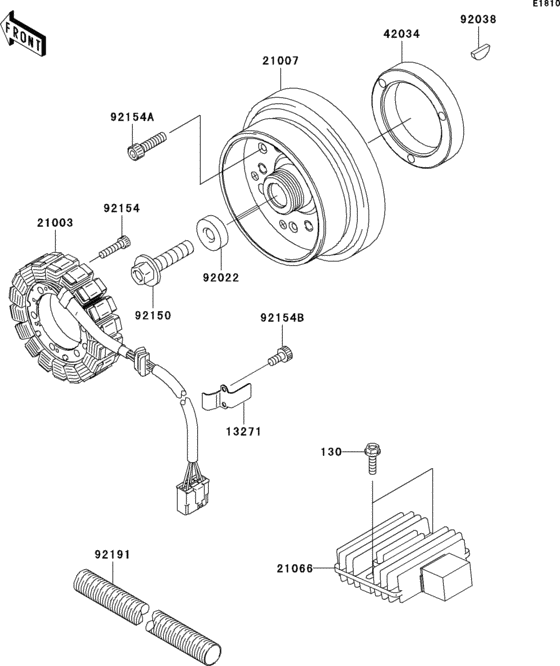 E1810

FRONT

92038

42034

21007

92154A

92154

21003

92022

92150

92154B

13271

130

21066

92191