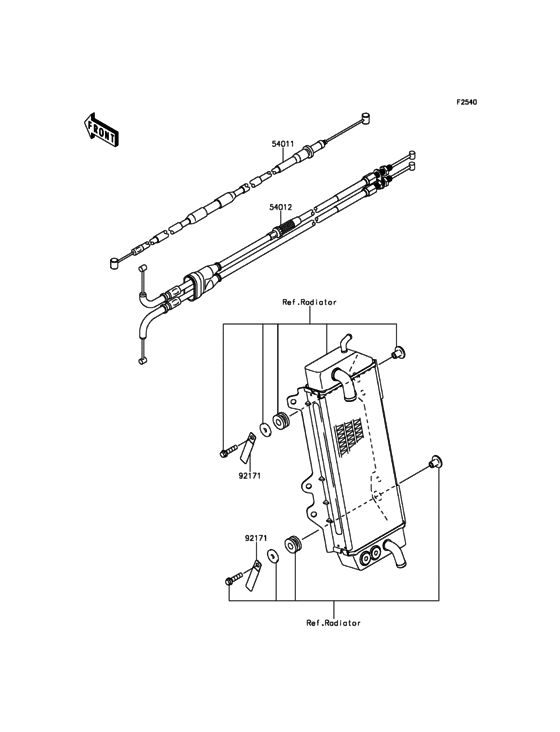 F2540

FRONT

54011

54012

Ref.Radiator

92171

92171

Ref.Radiator