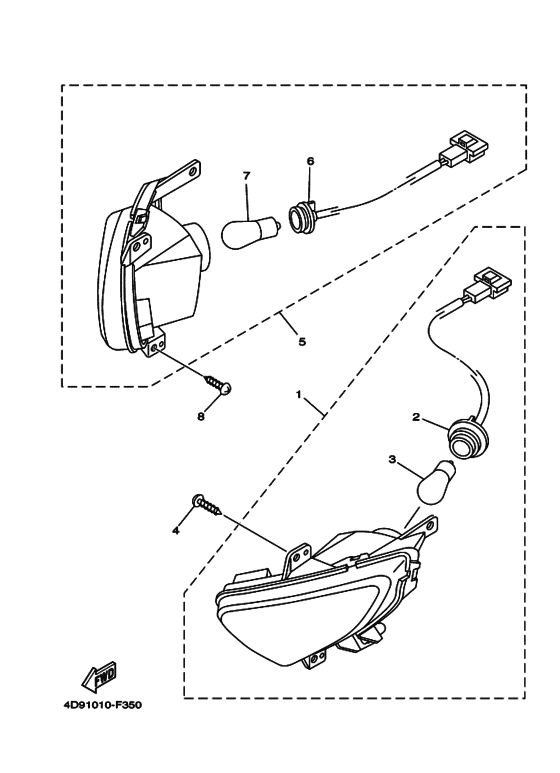 7
6
5
8
1
2
3
4
FWD
4D91010-F350