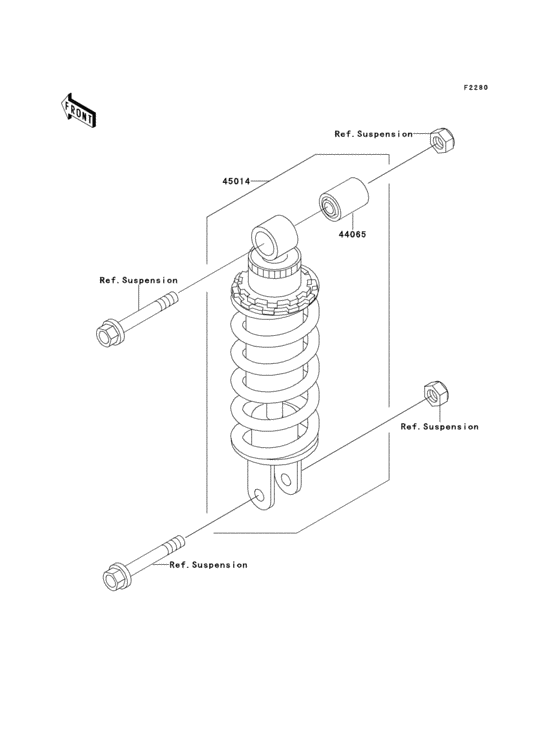 F2280

FRONT

Ref.Suspension

45014

44065

Ref.Suspension

Ref.Suspension

Ref.Suspension