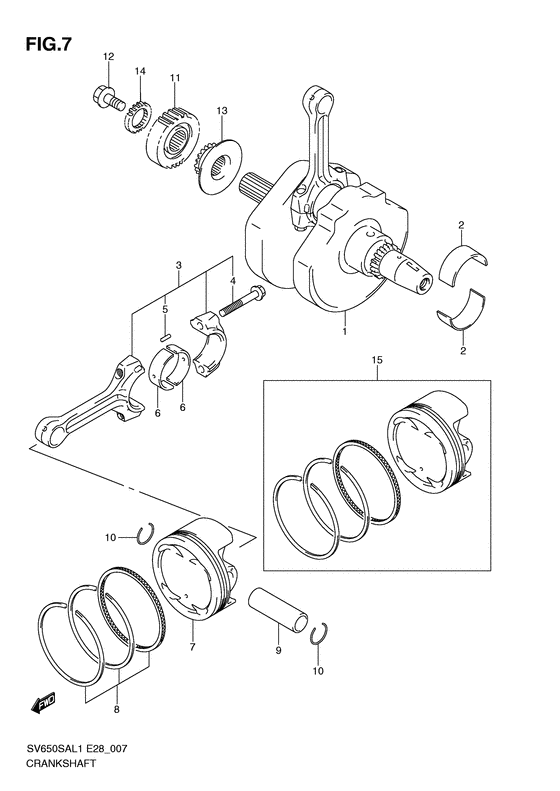 FIG.7

12
14
11
13
2
3
4
5
1
2
6
6
15
10
7
9
10
8
FWD

SV650SAL1 E28_007
CRANKSHAFT