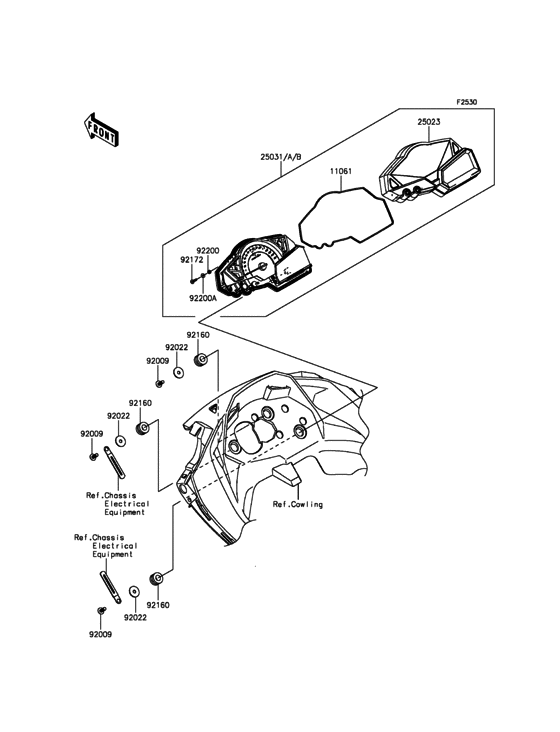 F2530

FRONT

25023

25031/A/B

11061

92200

92172

92200A

92160

92022

92009

92160

92022

92009

Ref.Chassis Electrical Equipment

Ref.Cowling

Ref.Chassis Electrical Equipment

92160

92022

92009