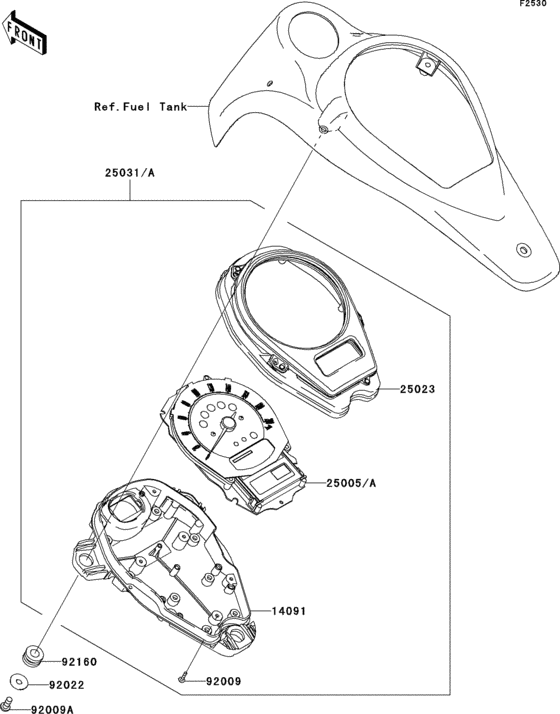 F2530

FRONT

Ref.Fuel Tank

25031/A

25023

25005/A

14091

92160

92022

92009

92009A