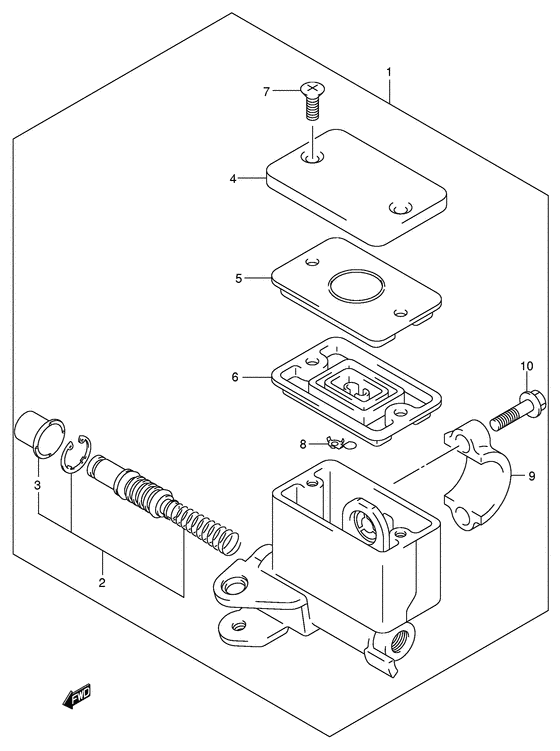 1
7
4
5
6
10
8
9
3
2
FWD