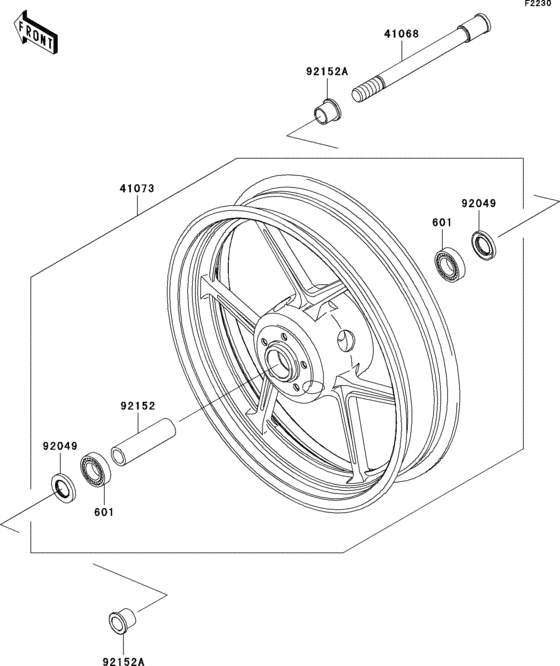 F2230

FRONT

41068

92152A

41073

92049

601

92152

92049

601

92152A