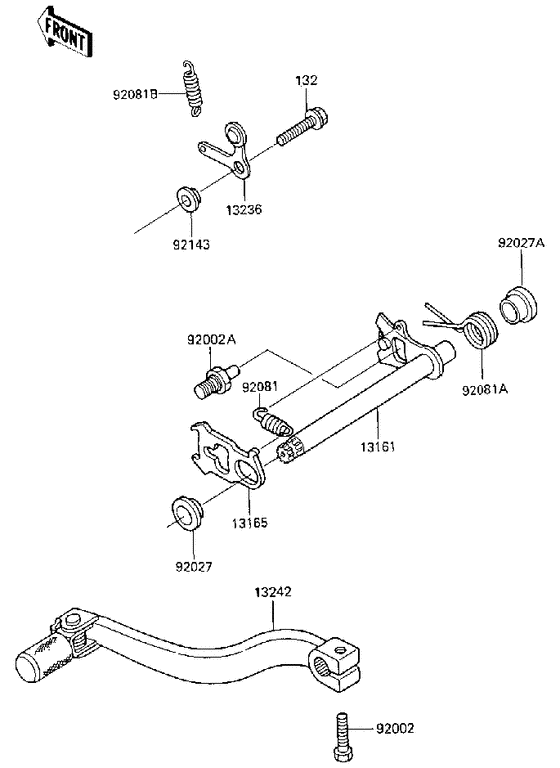 FRONT

92081B

132

13236

92143

92027A

92002A

92081

92081A

13161

13165

92027

13242

92002