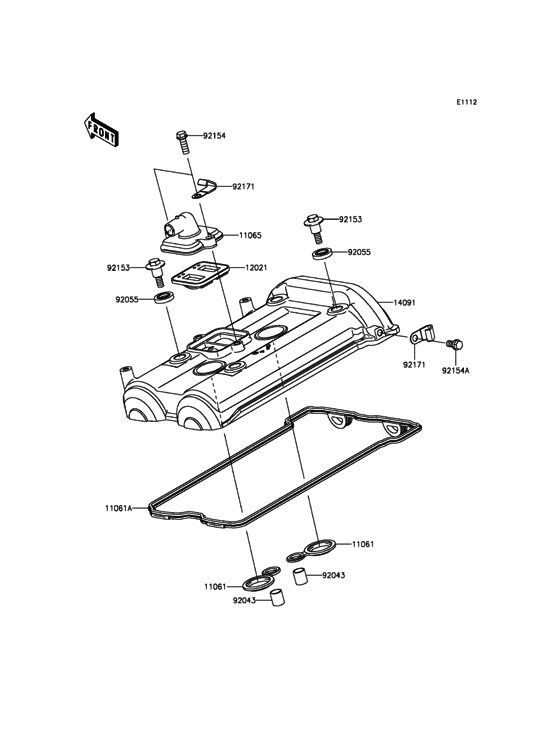 E1112

FRONT

92154

92171

11065

92153

92055

92153

12021

92055

14091

92171

92154A

11061A

11061

92043

11061

92043