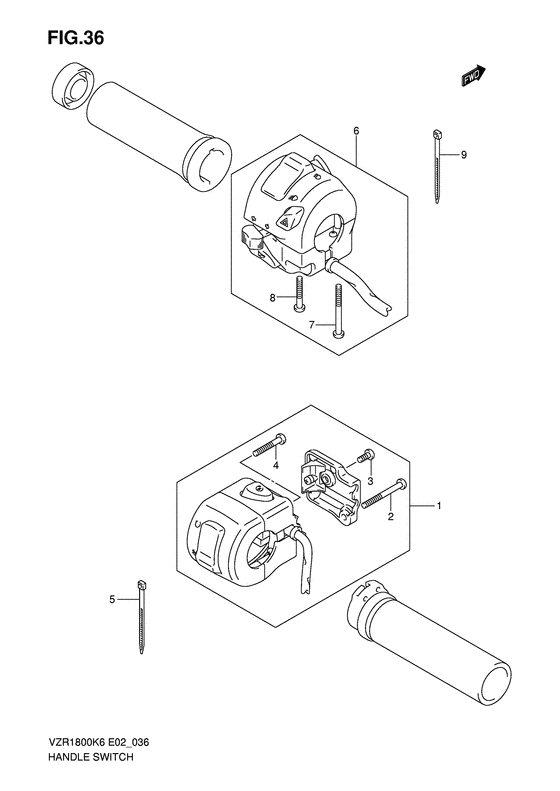 FIG.36

FWD

6
9
8
7

4
3
2
1
5

VZR1800K6 E02_036
HANDLE SWITCH