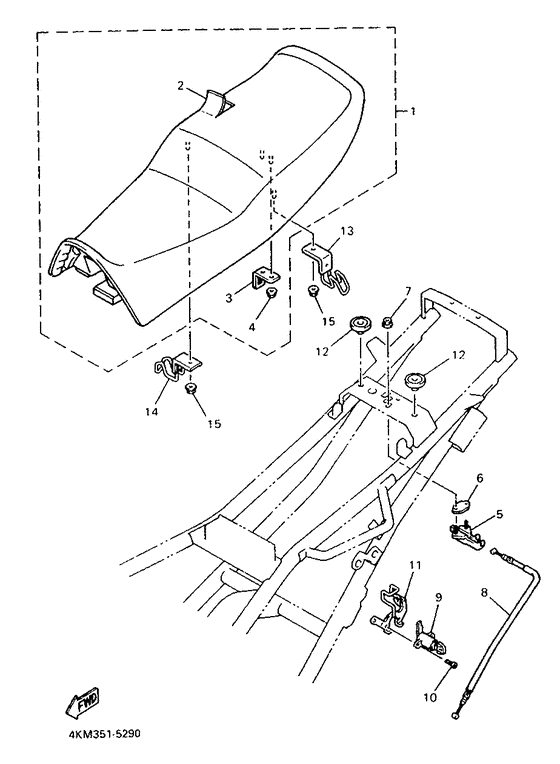 2
1
13
3
4
15
7
12
12
14
15
6
5
11
9
8
10
FWD
4KM351-5290