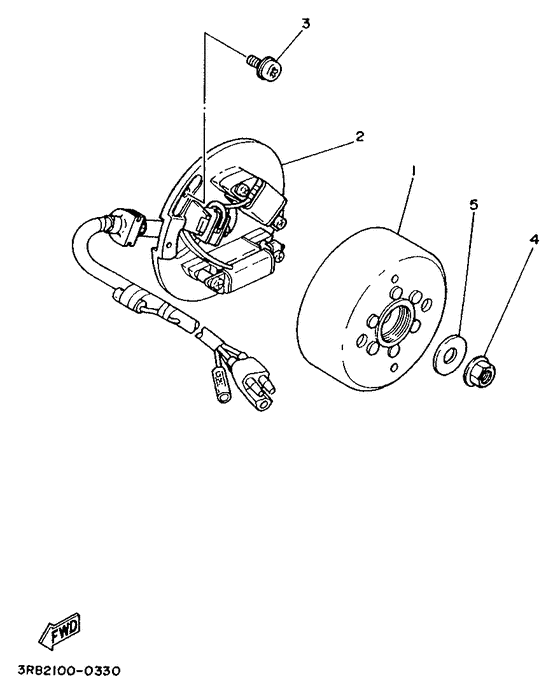 3
2
1
5
4
FWD
3RB2100-0330