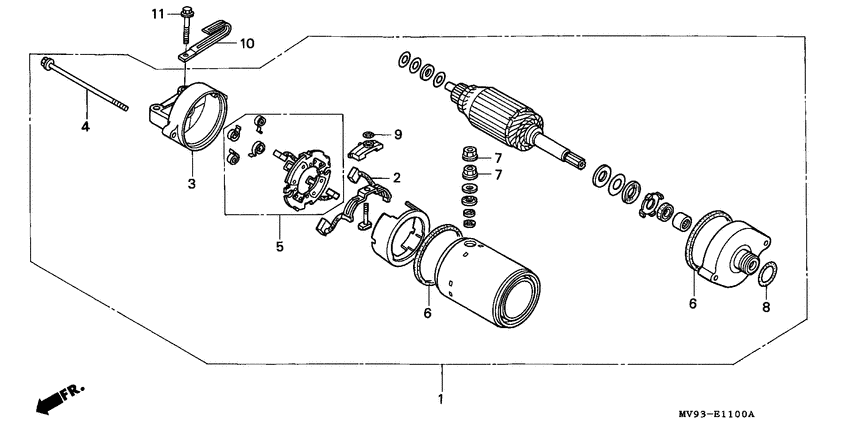 11
10
4
3
9
2
7
7
5
6
6
8
1
FR.
MV93-E1100A