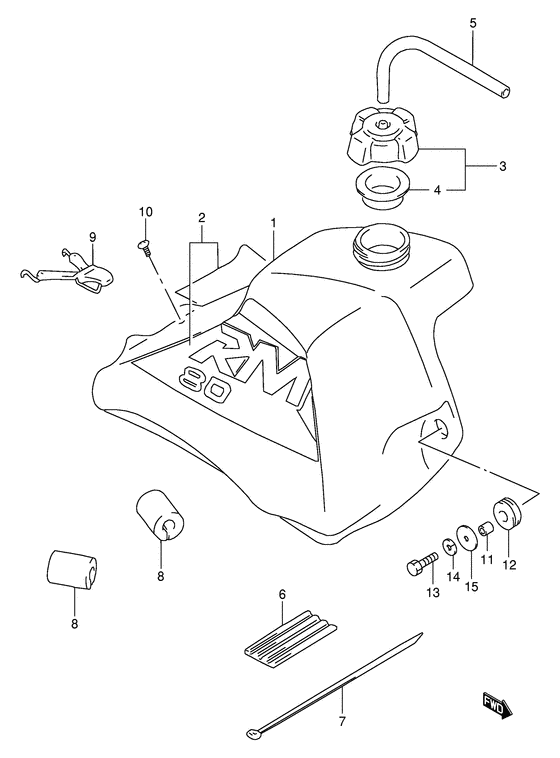 5
3
4
10
2
1
9
RM
80
8
8
11
12
14
15
13
6
7
FWD