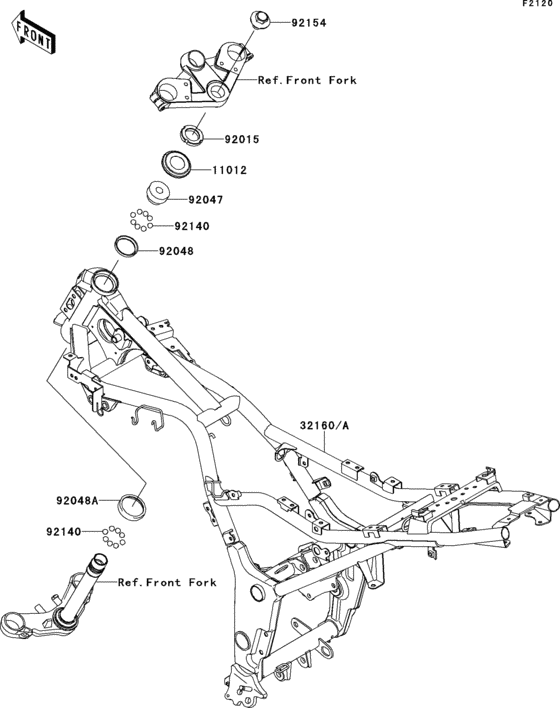 F2120

FRONT

92154

Ref.Front Fork

92015

11012

92047

92140

92048

32160/A

92048A

92140

Ref.Front Fork