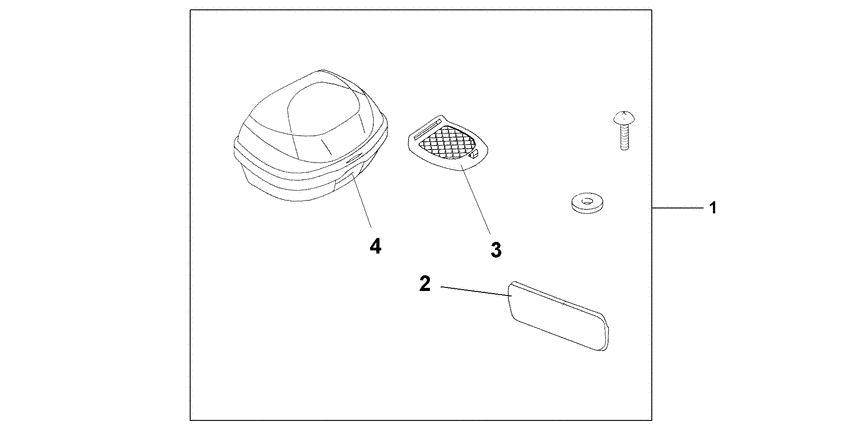 4

3

1

2